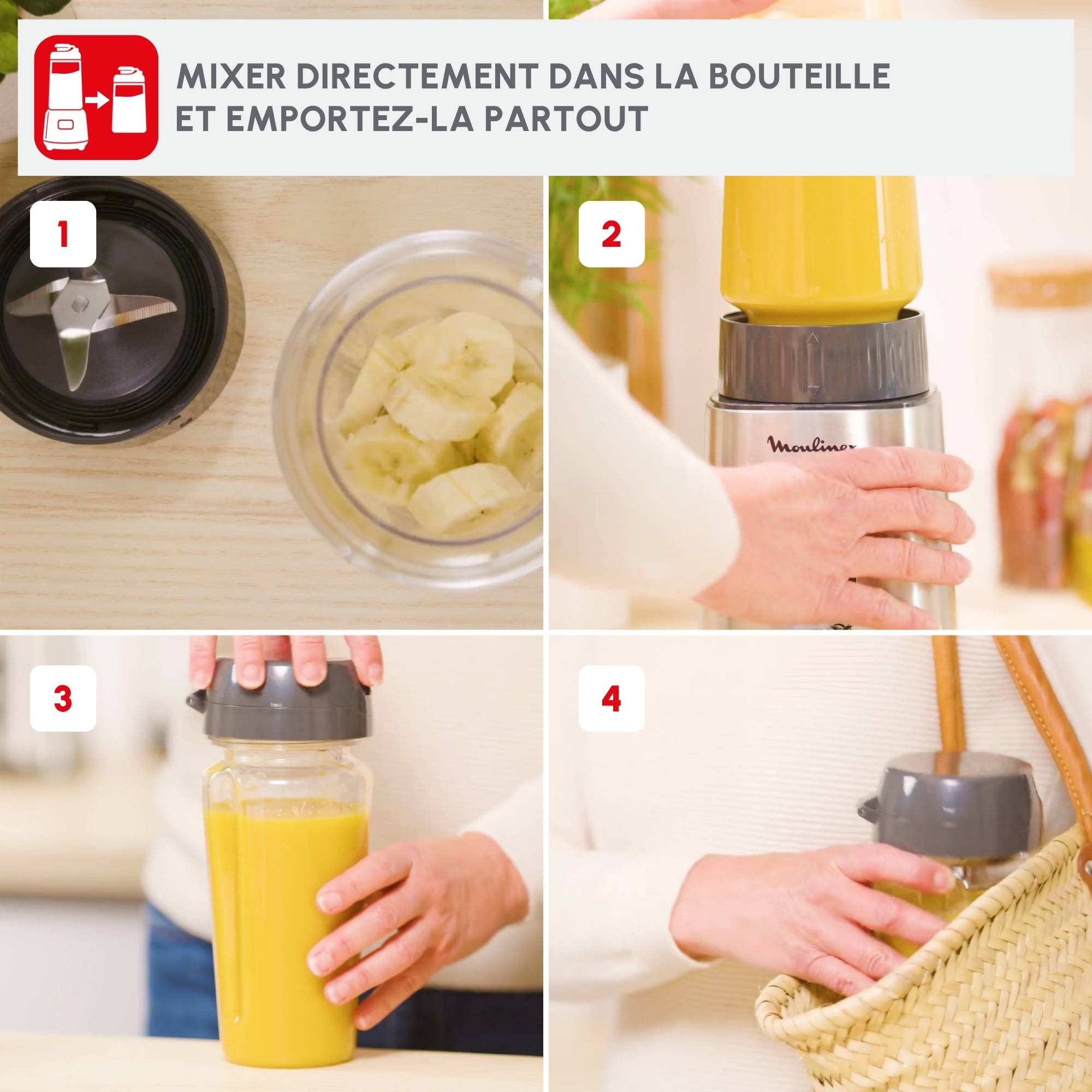 MIXER DIRECTEMENT DANS LA BOUTEILLE ET EMPORTEZ-LA PARTOUT

1

2

Moulinex

3

4