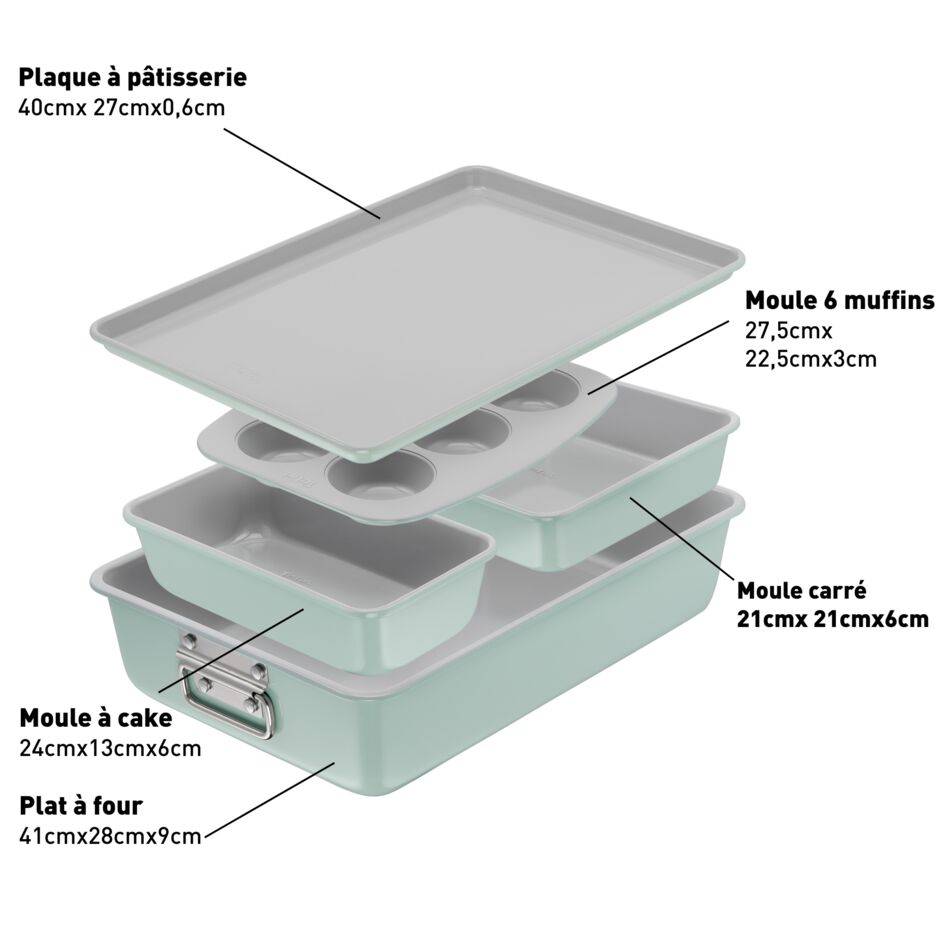 Plaque à pâtisserie
40cmx 27cmx0,6cm

Moule 6 muffins
27,5cmx
22,5cmx3cm

Moule carré
21cmx 21cmx6cm

Moule à cake
24cmx13cmx6cm

Plat à four
41cmx28cmx9cm